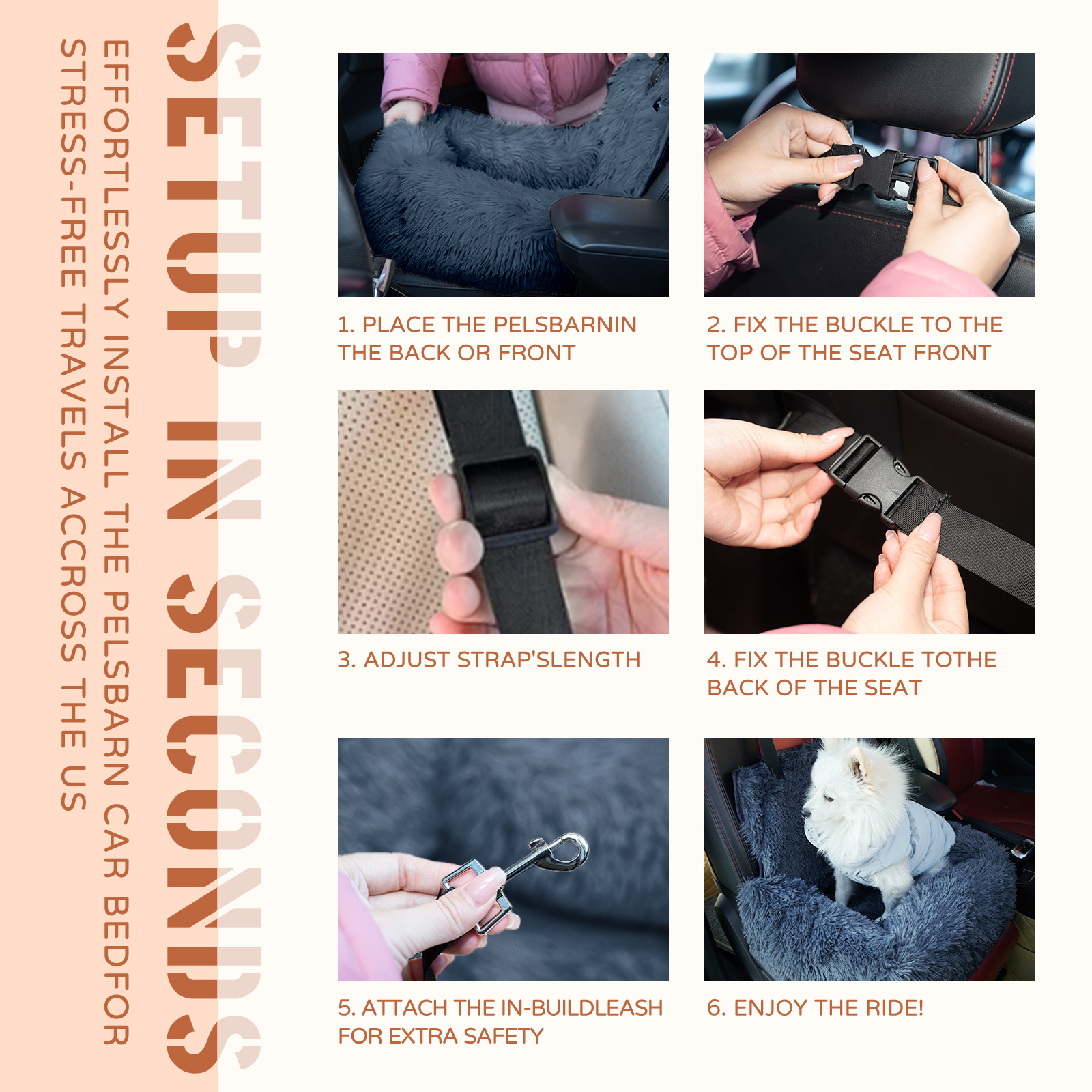 SETUP IN SECONDS

EFFORTLESSLY INSTALL THE PELSBARN CAR BEDFOR STRESS-FREE TRAVELS ACCROSS THE US

1. PLACE THE PELSBARNIN THE BACK OR FRONT

2. FIX THE BUCKLE TO THE TOP OF THE SEAT FRONT

3. ADJUST STRAP'SLENGTH

4. FIX THE BUCKLE TOTHE BACK OF THE SEAT

5. ATTACH THE IN-BUILDLEASH FOR EXTRA SAFETY

6. ENJOY THE RIDE!